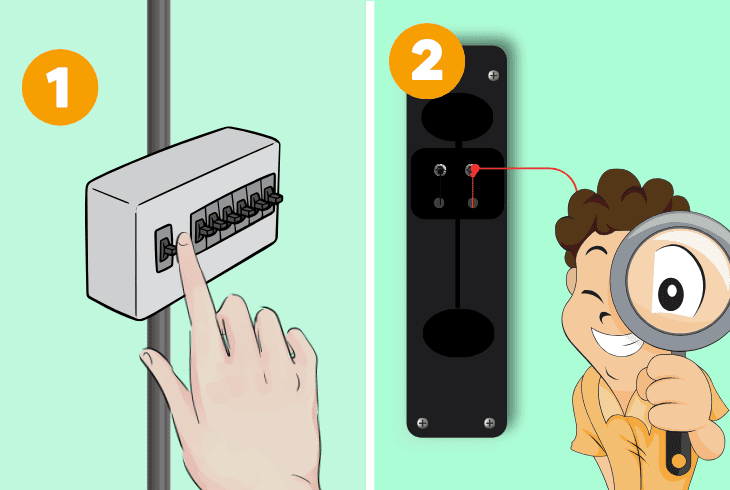 1

2