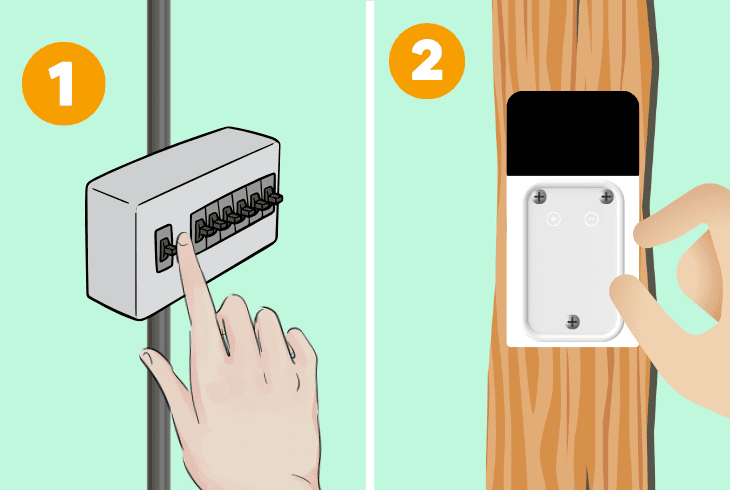 1

2

+ −